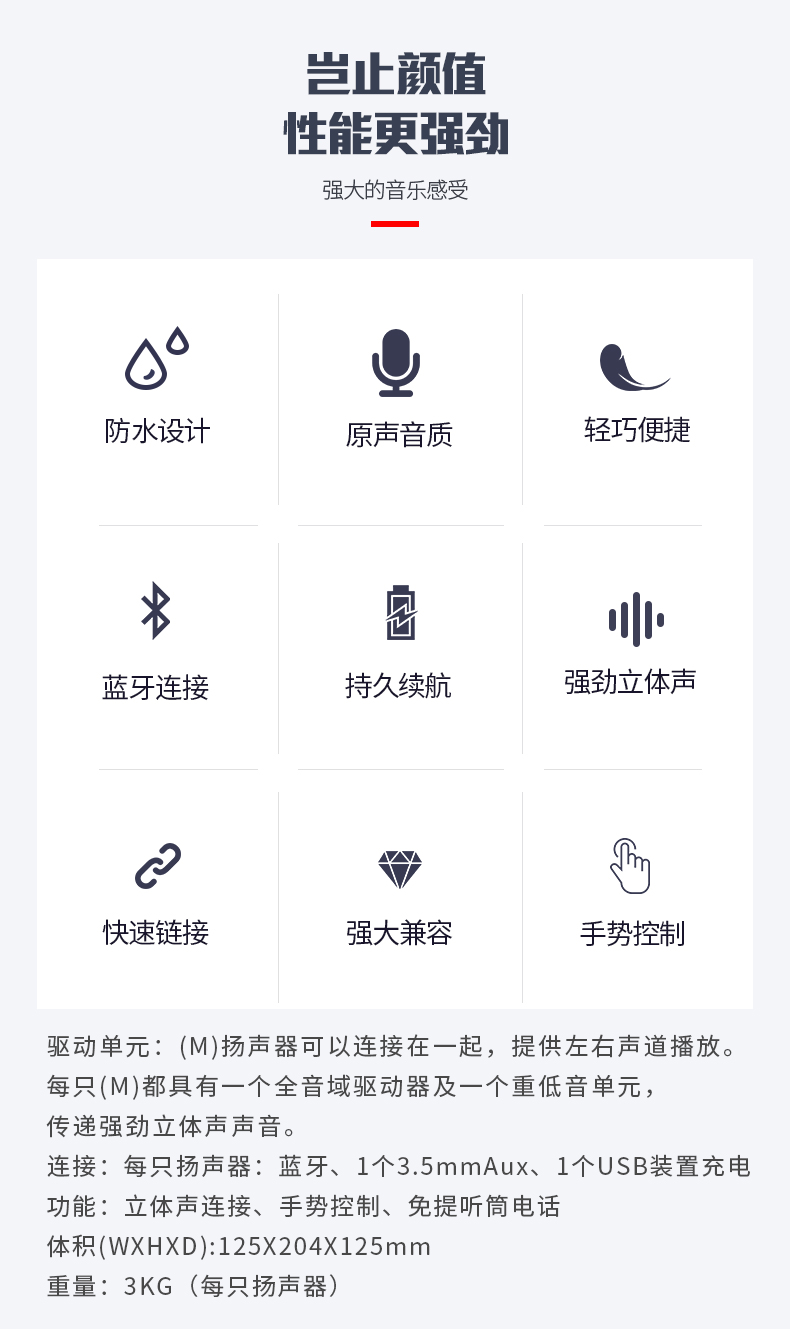 岂止颜值
性能更强劲

强大的音乐感受

防水设计

原声音质

轻巧便捷

蓝牙连接

持久续航

强劲立体声

快速链接

强大兼容

手势控制

驱动单元：(M)扬声器可以连接在一起，提供左右声道播放。
每只(M)都具有一个全音域驱动器及一个重低音单元，
传递强劲立体声声音。
连接：每只扬声器：蓝牙、1个3.5mmAux、1个USB装置充电
功能：立体声连接、手势控制、免提听筒电话
体积(WXHXD):125X204X125mm
重量：3KG（每只扬声器）