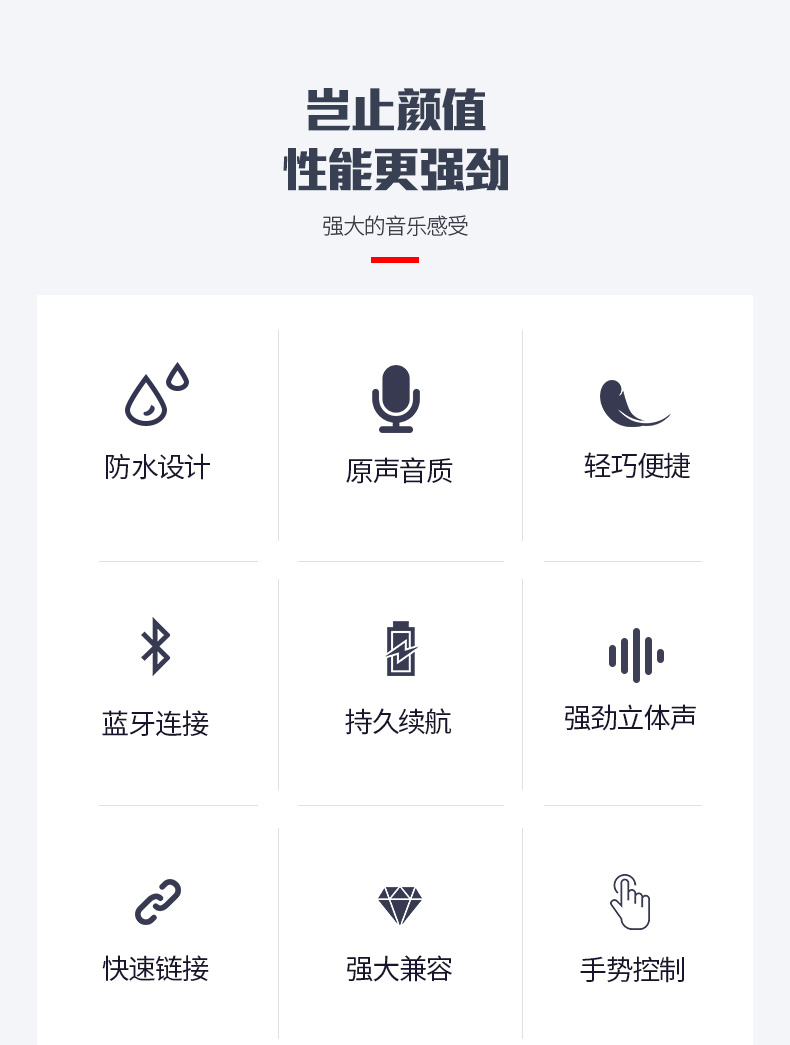 岂止颜值
性能更强劲

强大的音乐感受

防水设计

原声音质

轻巧便捷

蓝牙连接

持久续航

强劲立体声

快速链接

强大兼容

手势控制