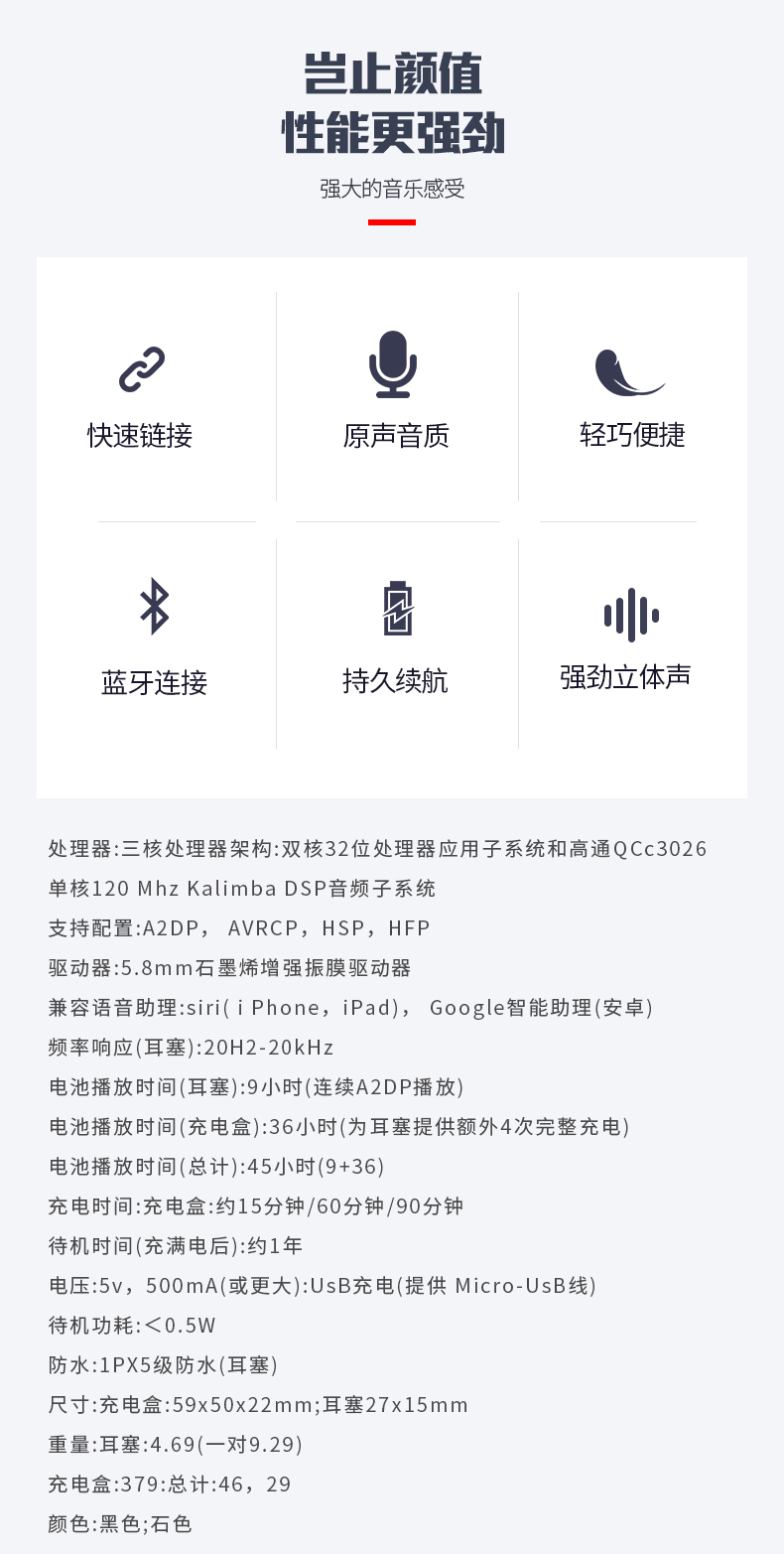 岂止颜值
性能更强劲

强大的音乐感受

快速链接

原声音质

轻巧便捷

蓝牙连接

持久续航

强劲立体声

处理器:三核处理器架构:双核32位处理器应用子系统和高通QCc3026

单核120 Mhz Kalimba DSP音频子系统

支持配置:A2DP， AVRCP，HSP，HFP

驱动器:5.8mm石墨烯增强振膜驱动器

兼容语音助理:siri( i Phone，iPad)， Google智能助理(安卓)

频率响应(耳塞):20H2-20kHz

电池播放时间(耳塞):9小时(连续A2DP播放)

电池播放时间(充电盒):36小时(为耳塞提供额外4次完整充电)

电池播放时间(总计):45小时(9+36)

充电时间:充电盒:约15分钟/60分钟/90分钟

待机时间(充满电后):约1年

电压:5v，500mA(或更大):UsB充电(提供 Micro-UsB线)

待机功耗:＜0.5W

防水:1PX5级防水(耳塞)

尺寸:充电盒:59x50x22mm;耳塞27x15mm

重量:耳塞:4.69(一对9.29)

充电盒:379:总计:46，29

颜色:黑色;石色