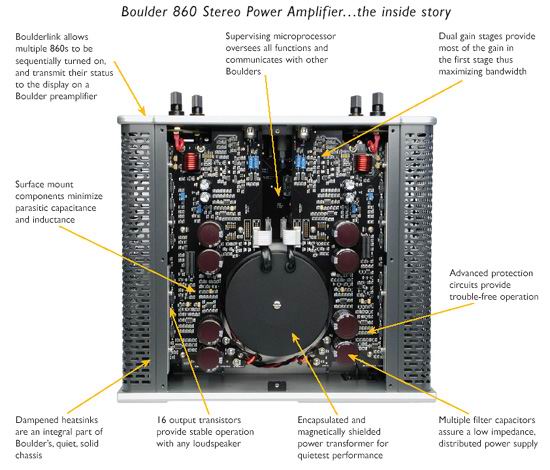 Boulder 860 Stereo Power Amplifier...the inside story

Boulderlink allows multiple 860s to be sequentially turned on, and transmit their status to the display on a Boulder preamplifier

Supervising microprocessor oversees all functions and communicates with other Boulders

Dual gain stages provide most of the gain in the first stage thus maximizing bandwidth

Surface mount components minimize parasitic capacitance and inductance

Advanced protection circuits provide trouble-free operation

Dampened heatsinks are an integral part of Boulder's, quiet, solid chassis

16 output transistors provide stable operation with any loudspeaker

Encapsulated and magnetically shielded power transformer for quietest performance

Multiple filter capacitors assure a low impedance, distributed power supply